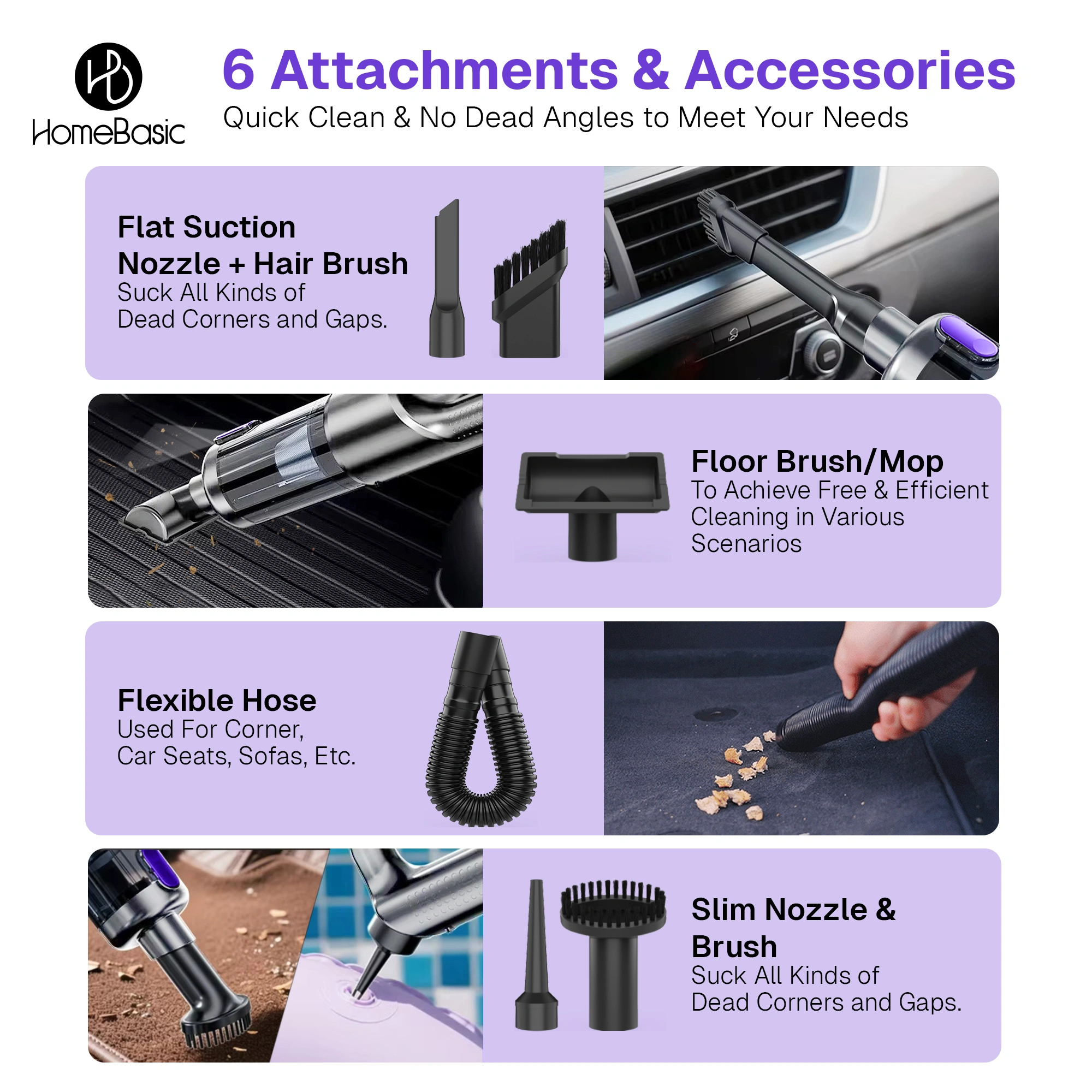 HomeBasic

6 Attachments & Accessories
Quick Clean & No Dead Angles to Meet Your Needs

Flat Suction Nozzle + Hair Brush
Suck All Kinds of Dead Corners and Gaps.

Floor Brush/Mop
To Achieve Free & Efficient Cleaning in Various Scenarios

Flexible Hose
Used For Corner, Car Seats, Sofas, Etc.

Slim Nozzle & Brush
Suck All Kinds of Dead Corners and Gaps.