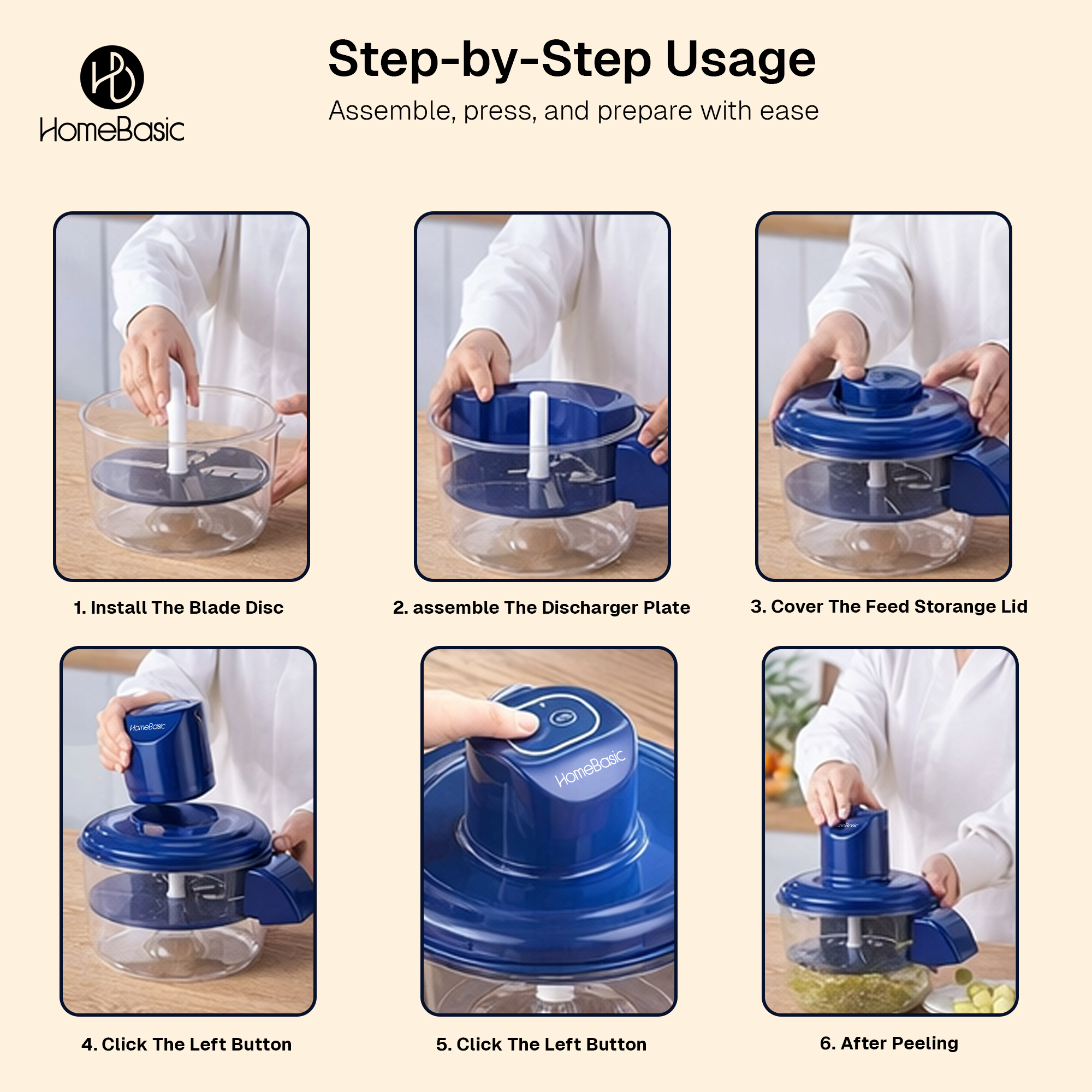 HB
HomeBasic

Step-by-Step Usage
Assemble, press, and prepare with ease

1. Install The Blade Disc

2. assemble The Discharger Plate

3. Cover The Feed Storange Lid

HomeBasic

4. Click The Left Button

HomeBasic

5. Click The Left Button

6. After Peeling