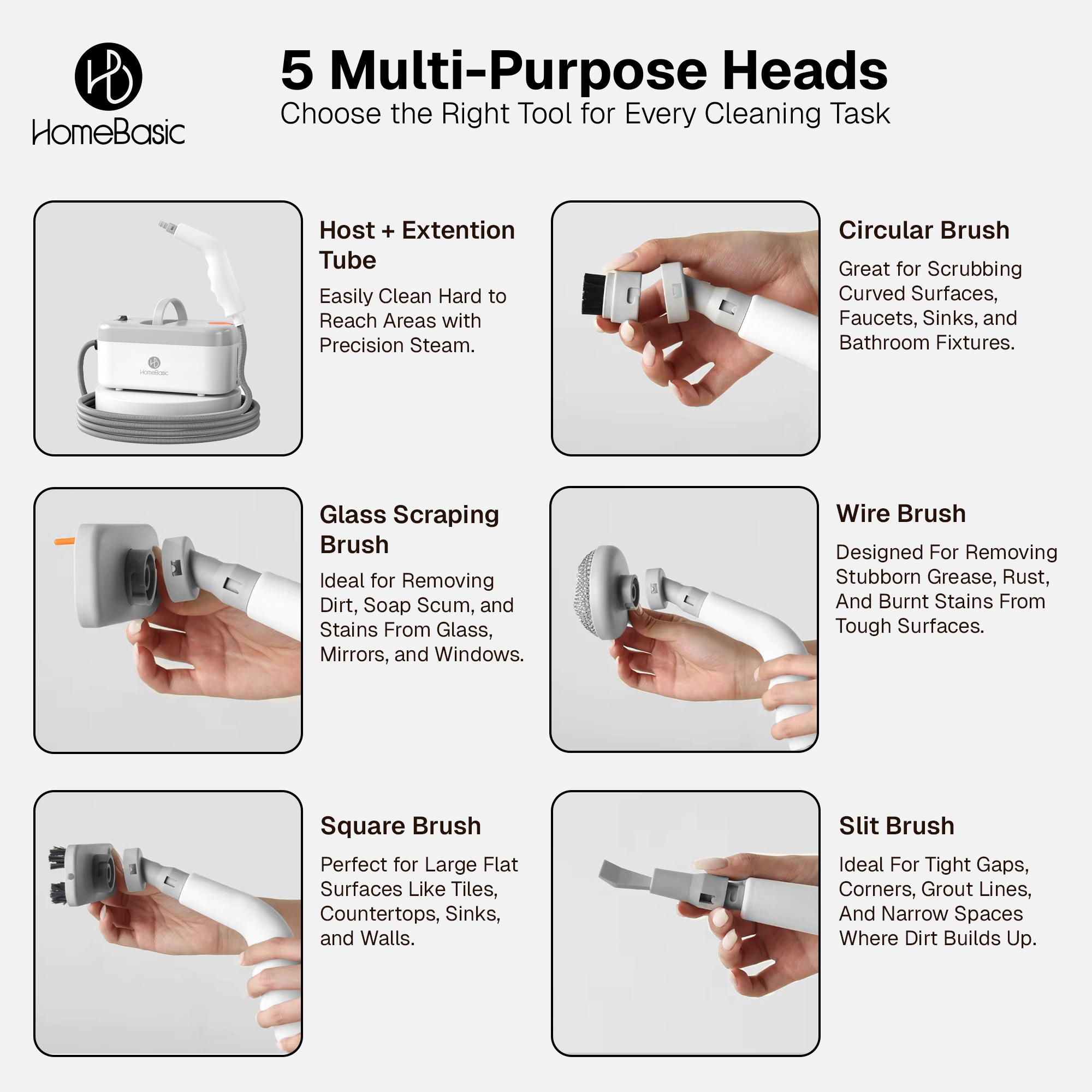 HomeBasic

5 Multi-Purpose Heads
Choose the Right Tool for Every Cleaning Task

HomeBasic

Host + Extention Tube
Easily Clean Hard to Reach Areas with Precision Steam.

Circular Brush
Great for Scrubbing Curved Surfaces, Faucets, Sinks, and Bathroom Fixtures.

Glass Scraping Brush
Ideal for Removing Dirt, Soap Scum, and Stains From Glass, Mirrors, and Windows.

Wire Brush
Designed For Removing Stubborn Grease, Rust, And Burnt Stains From Tough Surfaces.

Square Brush
Perfect for Large Flat Surfaces Like Tiles, Countertops, Sinks, and Walls.

Slit Brush
Ideal For Tight Gaps, Corners, Grout Lines, And Narrow Spaces Where Dirt Builds Up.